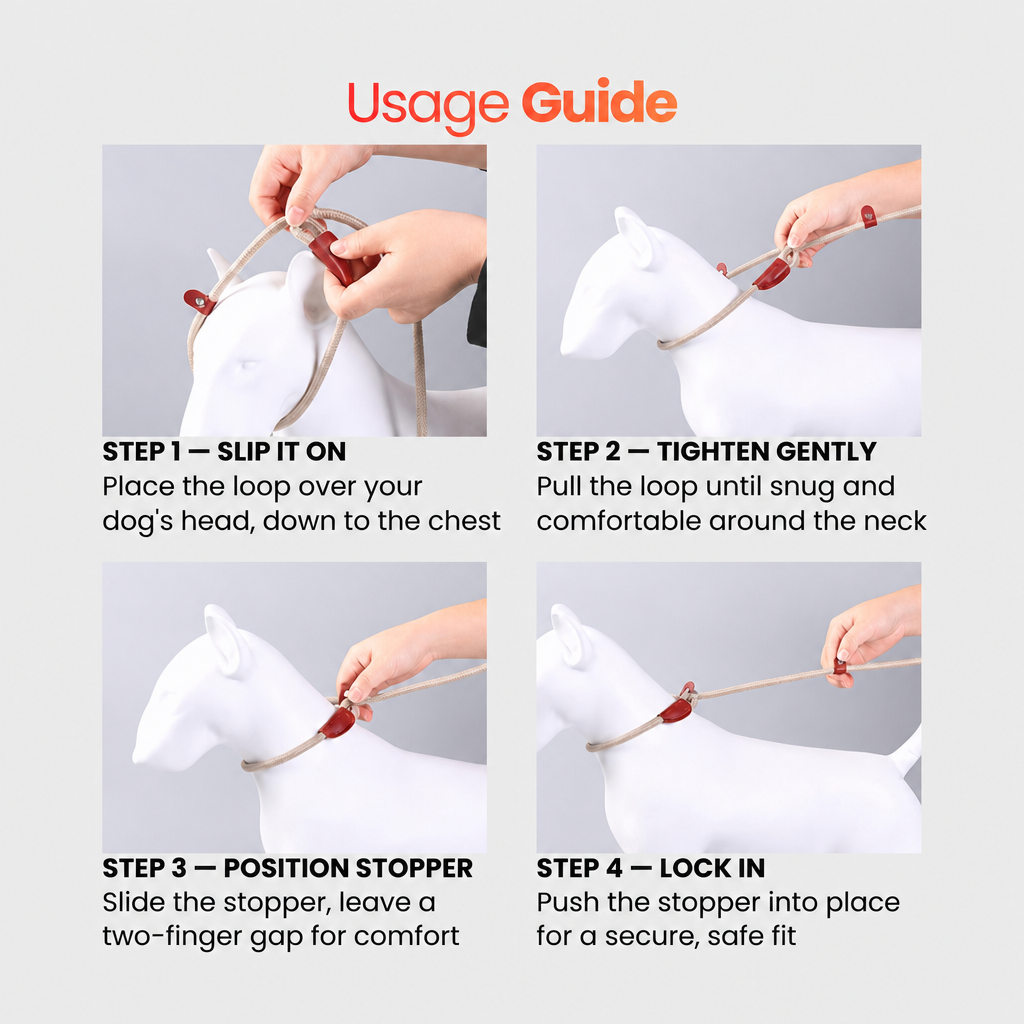 Usage Guide

STEP 1 — SLIP IT ON
Place the loop over your dog's head, down to the chest

STEP 2 — TIGHTEN GENTLY
Pull the loop until snug and comfortable around the neck

STEP 3 — POSITION STOPPER
Slide the stopper, leave a two-finger gap for comfort

STEP 4 — LOCK IN
Push the stopper into place for a secure, safe fit